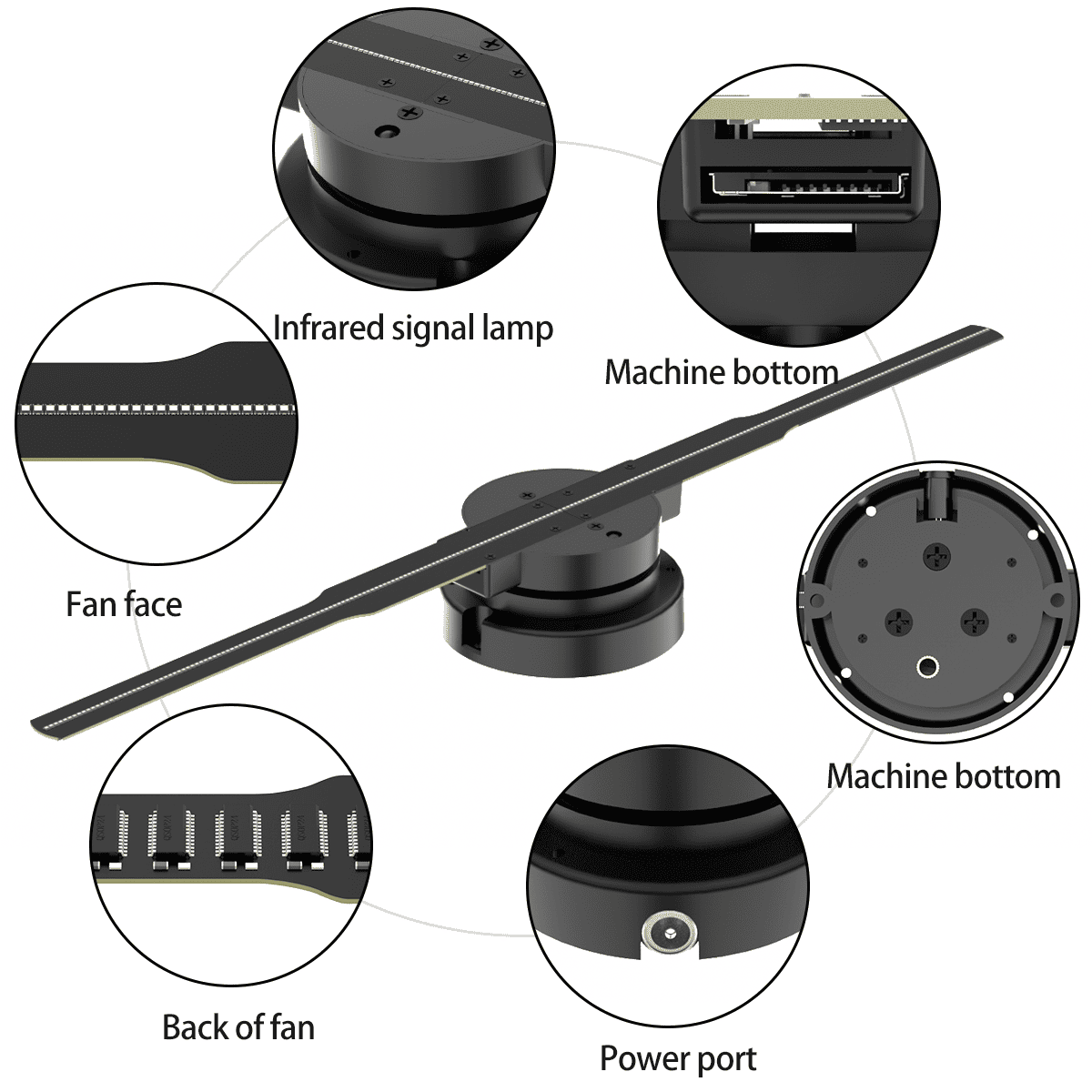 Infrared signal lamp

Machine bottom

Fan face

Machine bottom

Back of fan

Power port